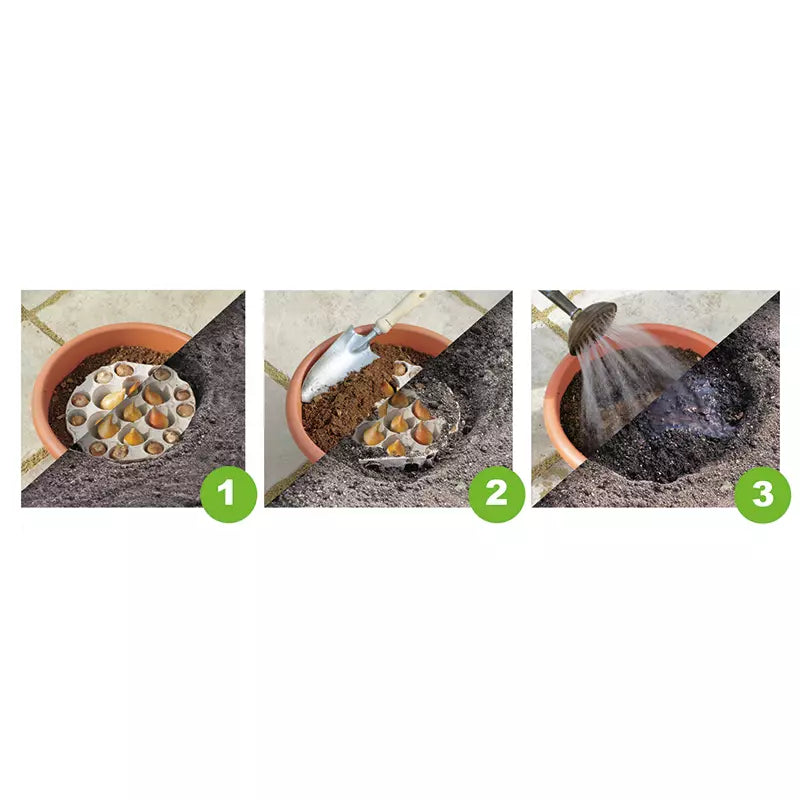 1

2

3